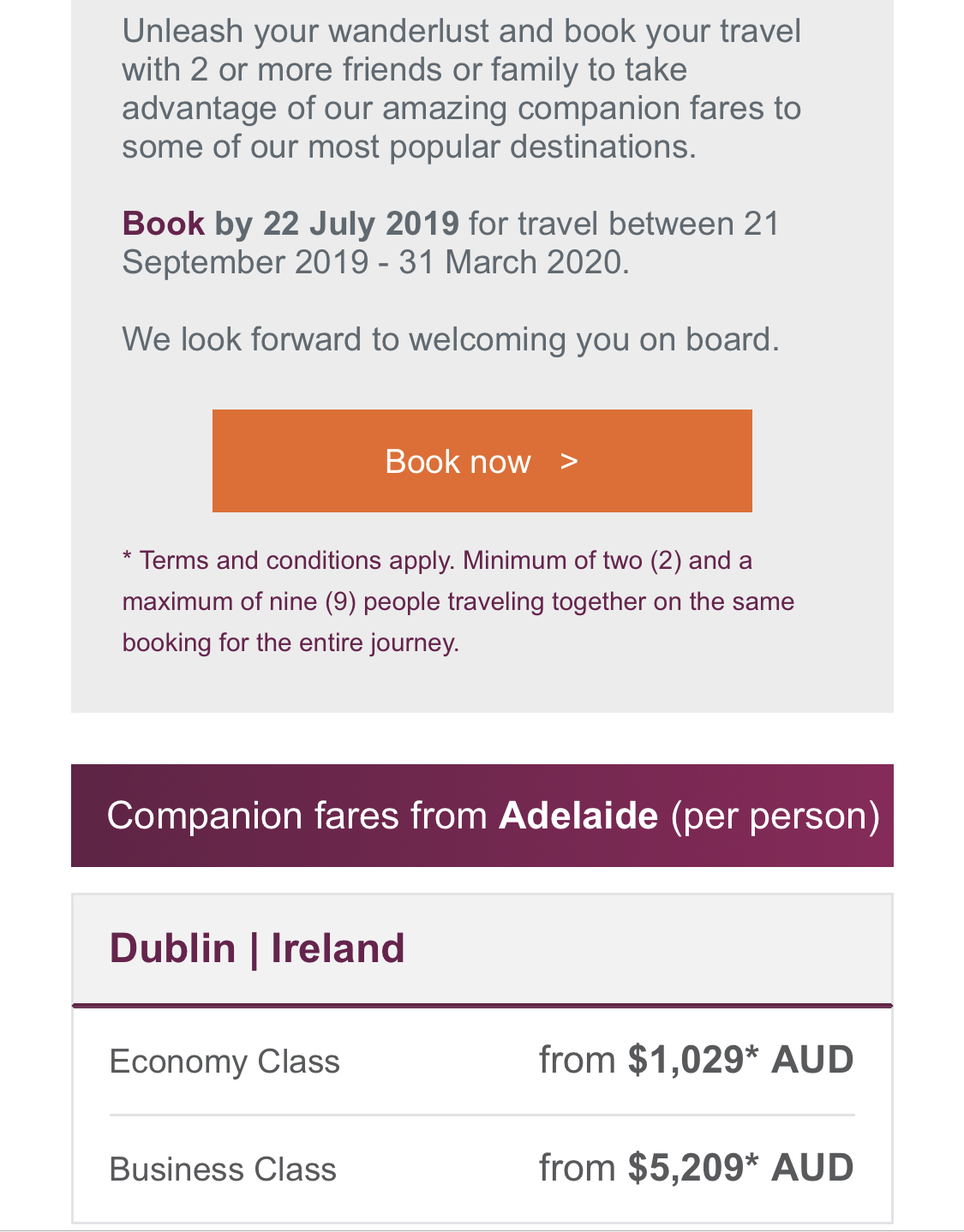 Unleash your wanderlust and book your travel with 2 or more friends or family to take advantage of our amazing companion fares to some of our most popular destinations.

Book by 22 July 2019 for travel between 21 September 2019 - 31 March 2020.

We look forward to welcoming you on board.

Book now >

* Terms and conditions apply. Minimum of two (2) and a maximum of nine (9) people traveling together on the same booking for the entire journey.

Companion fares from Adelaide (per person)

Dublin | Ireland

| Economy Class | from $1,029* AUD |
|---|---|
| Business Class | from $5,209* AUD |